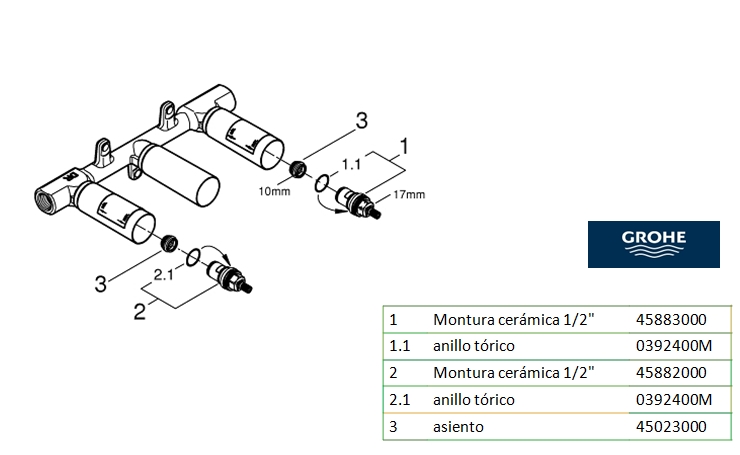 3

1

1.1

10mm

17mm

3

2.1

2

GROHE

| 1 | Montura cerámica 1/2" | 45883000 |
|---|---|---|
| 1.1 | anillo tórico | 0392400M |
| 2 | Montura cerámica 1/2" | 45882000 |
| 2.1 | anillo tórico | 0392400M |
| 3 | asiento | 45023000 |